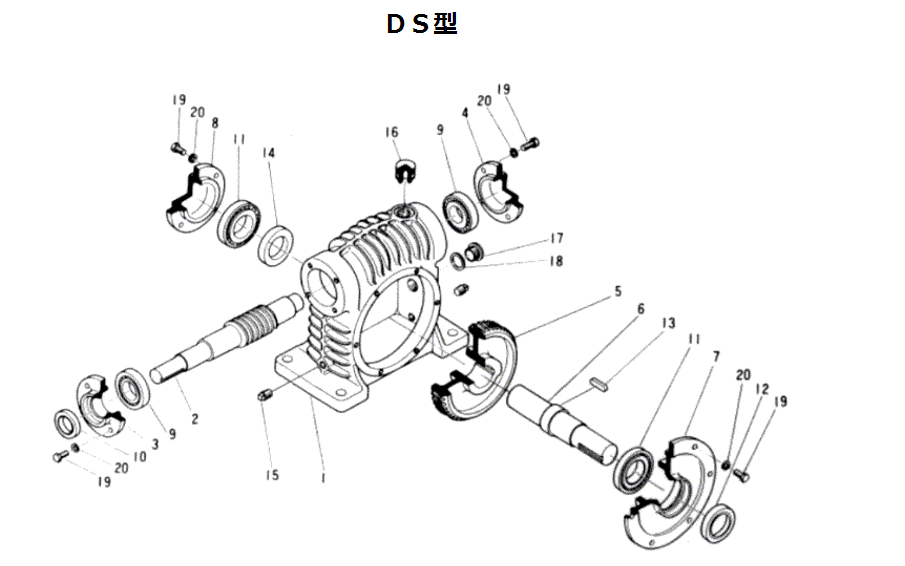 DS型

19
20
8
11
14
16
9
4
20
19
17
18
5
6
13
11
7
20
12
19
2
3
9
10
20
19
15
1